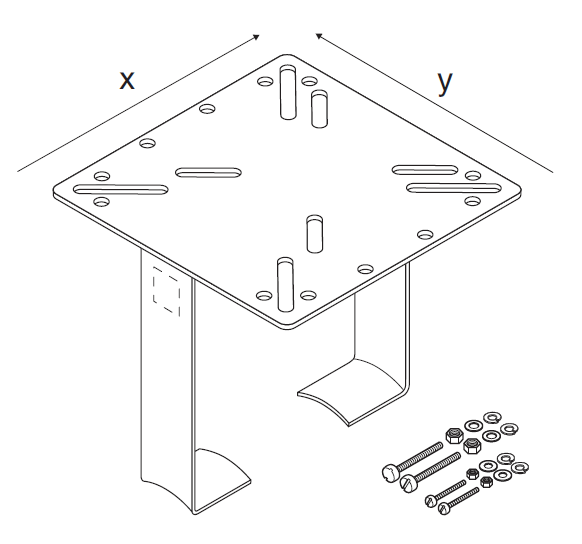 x
y